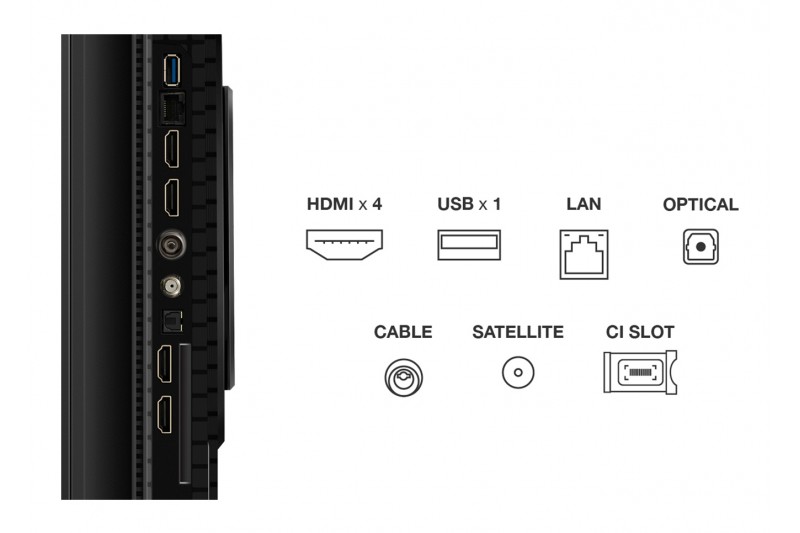 HDMI x 4
USB x 1
LAN
OPTICAL
CABLE
SATELLITE
CI SLOT