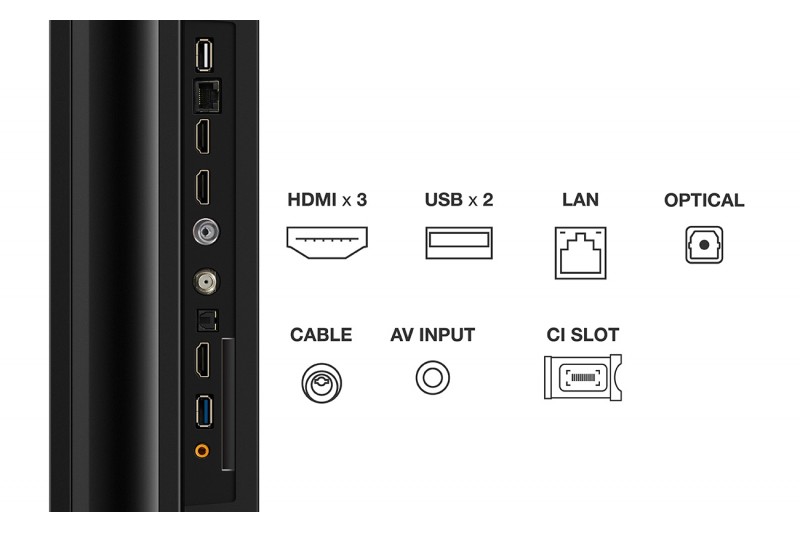 HDMI x 3
USB x 2
LAN
OPTICAL

CABLE
AV INPUT
CI SLOT